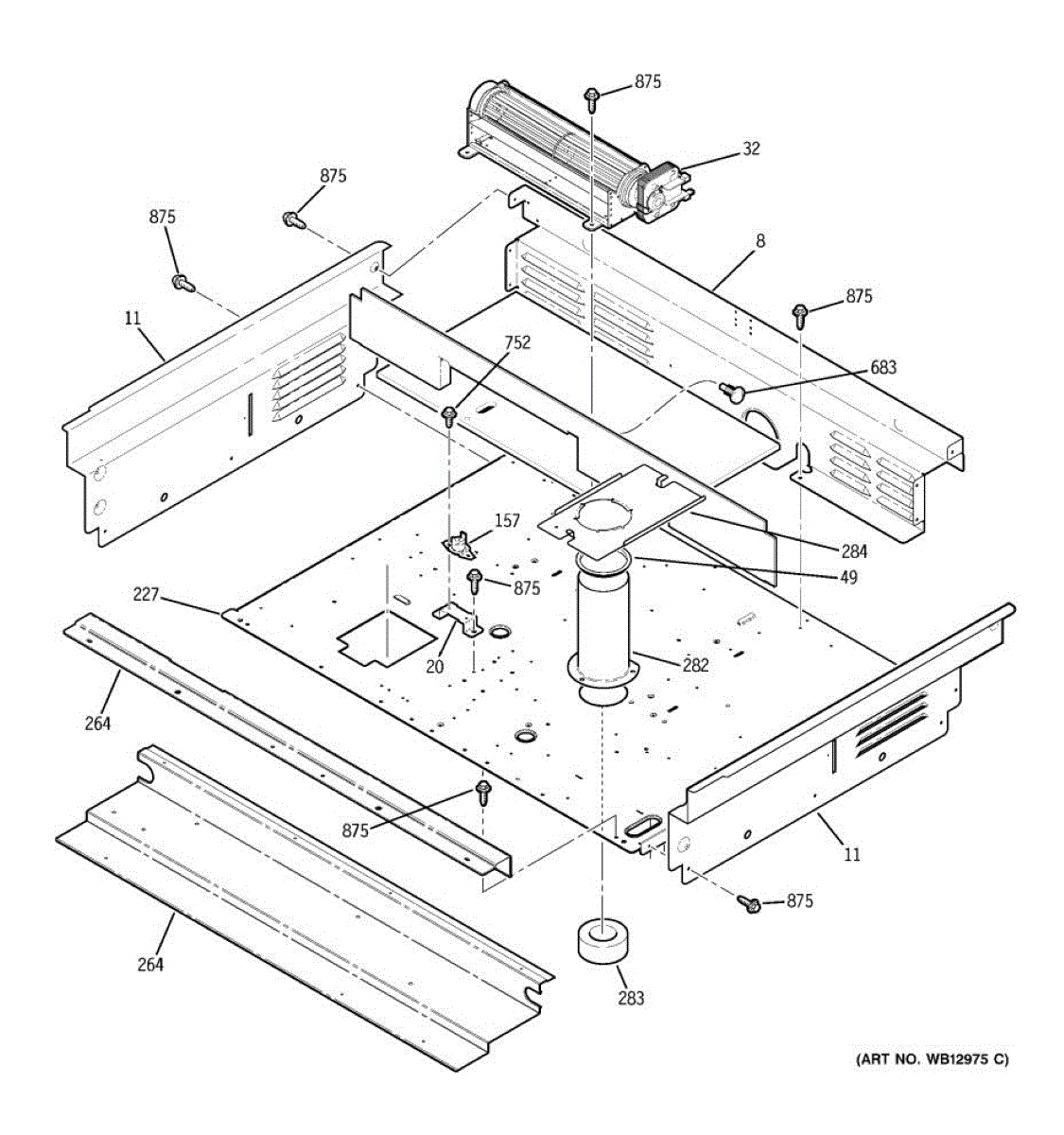 875
32
875
875
8
875
11
752
683
157
284
49
875
227
20
282
264
875
11
875
264
283
(ART NO. WB12975 C)