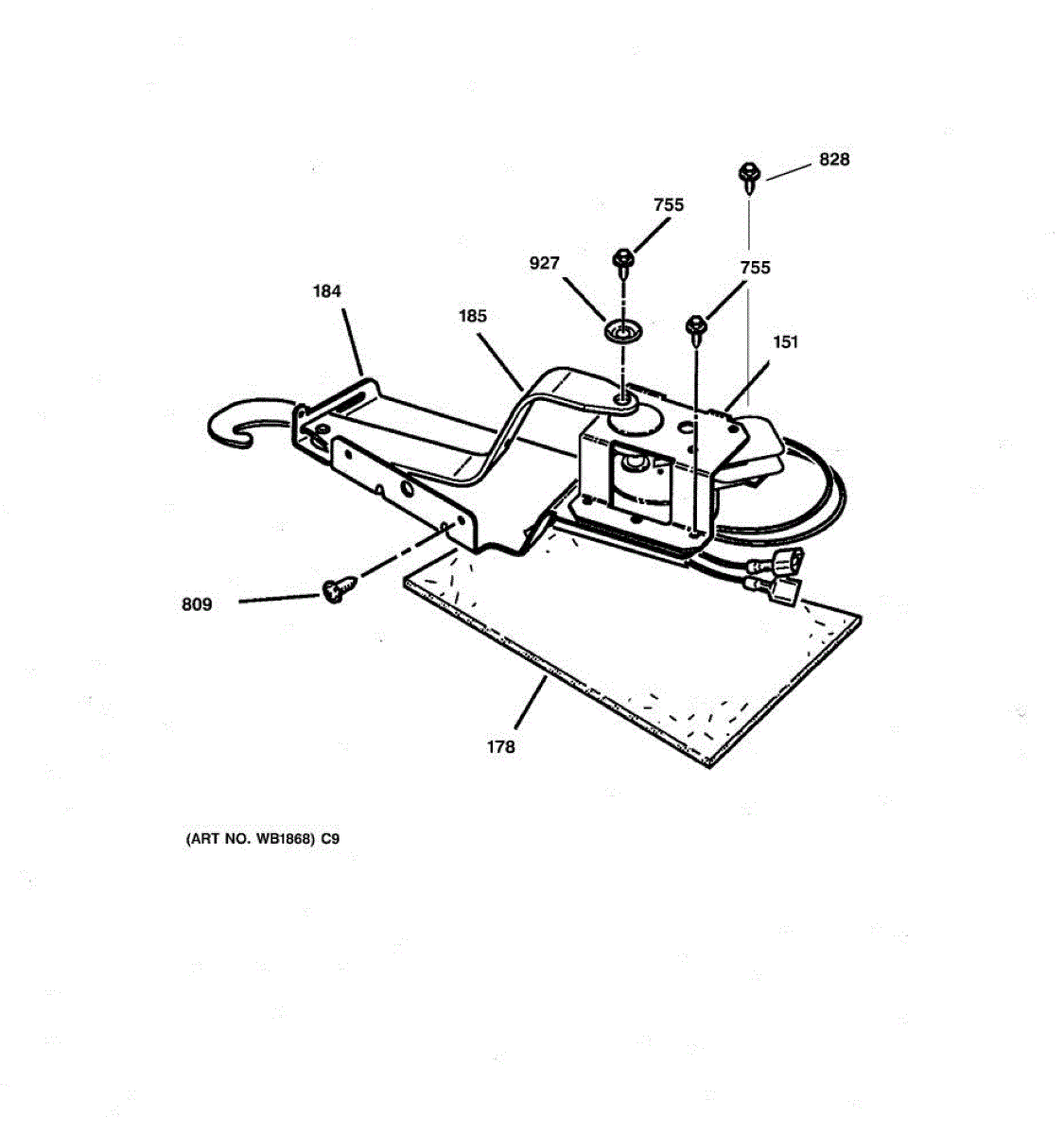 828
755
927
755
184
185
151
809
178
(ART NO. WB1868) C9