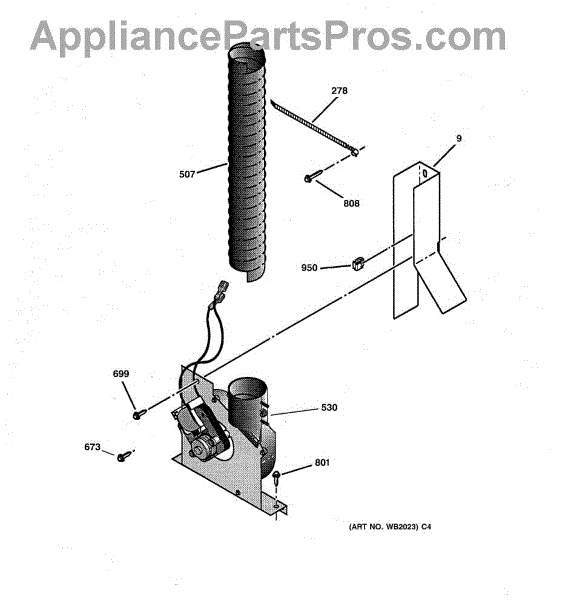 AppliancePartsPros.com

278

9

507

808

950

699

530

673

801

(ART NO. WB2023) C4