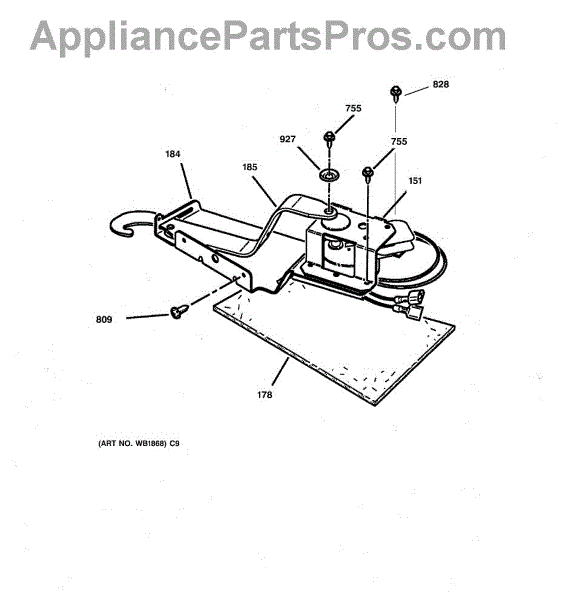 AppliancePartsPros.com

828
755
927
755
184
185
151
809
178

(ART NO. WB1868) C9