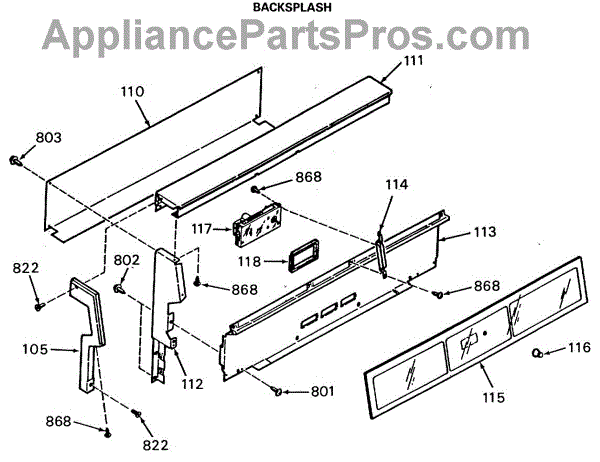 BACKSPLASH

AppliancePartsPros.com

111
110
803
868
114
117
113
118
822
802
868
868
105
112
116
801
115
868
822