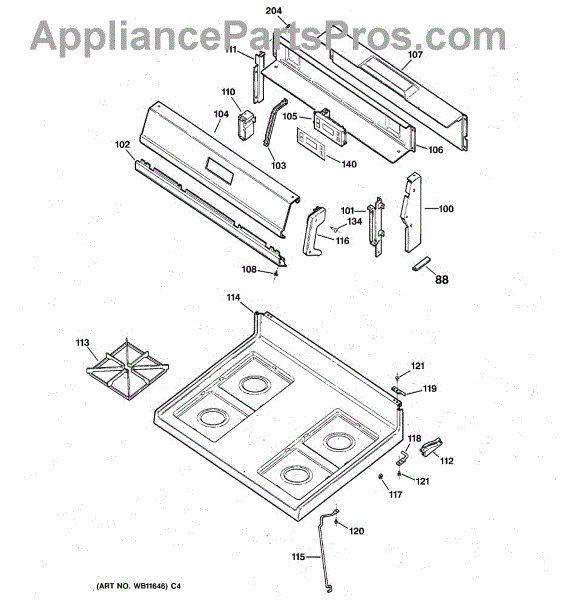 AppliancePartsPros.com

204
111
107
110
104
105
106
102
103
140
101
100
134
116
108
88
114
113
121
119
118
112
121
117
120
115
(ART NO. WB11646) C4