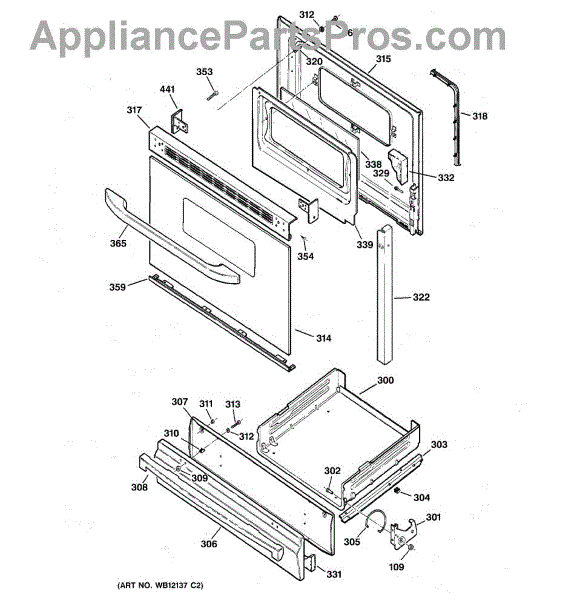 AppliancePartsPros.com

312
6
320
315
353
441
317
318
338
329
332
365
354
339
359
322
314
300
307
311
313
312
310
303
302
309
308
304
301
305
306
109
331
(ART NO. WB12137 C2)