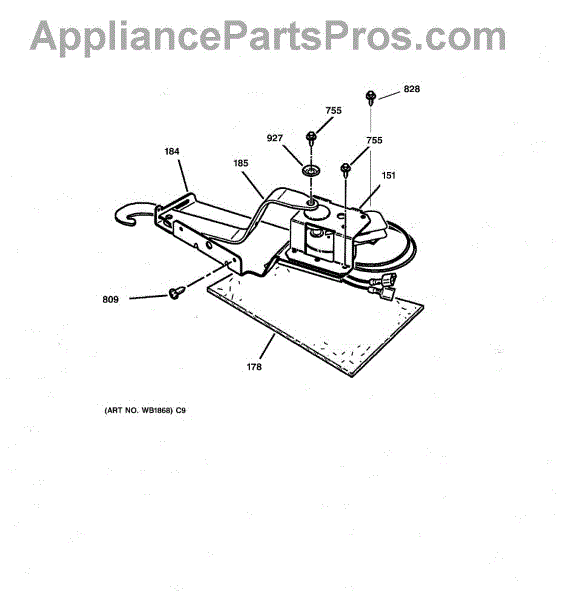 AppliancePartsPros.com

828

755

927

755

184

185

151

809

178

(ART NO. WB1868) C9