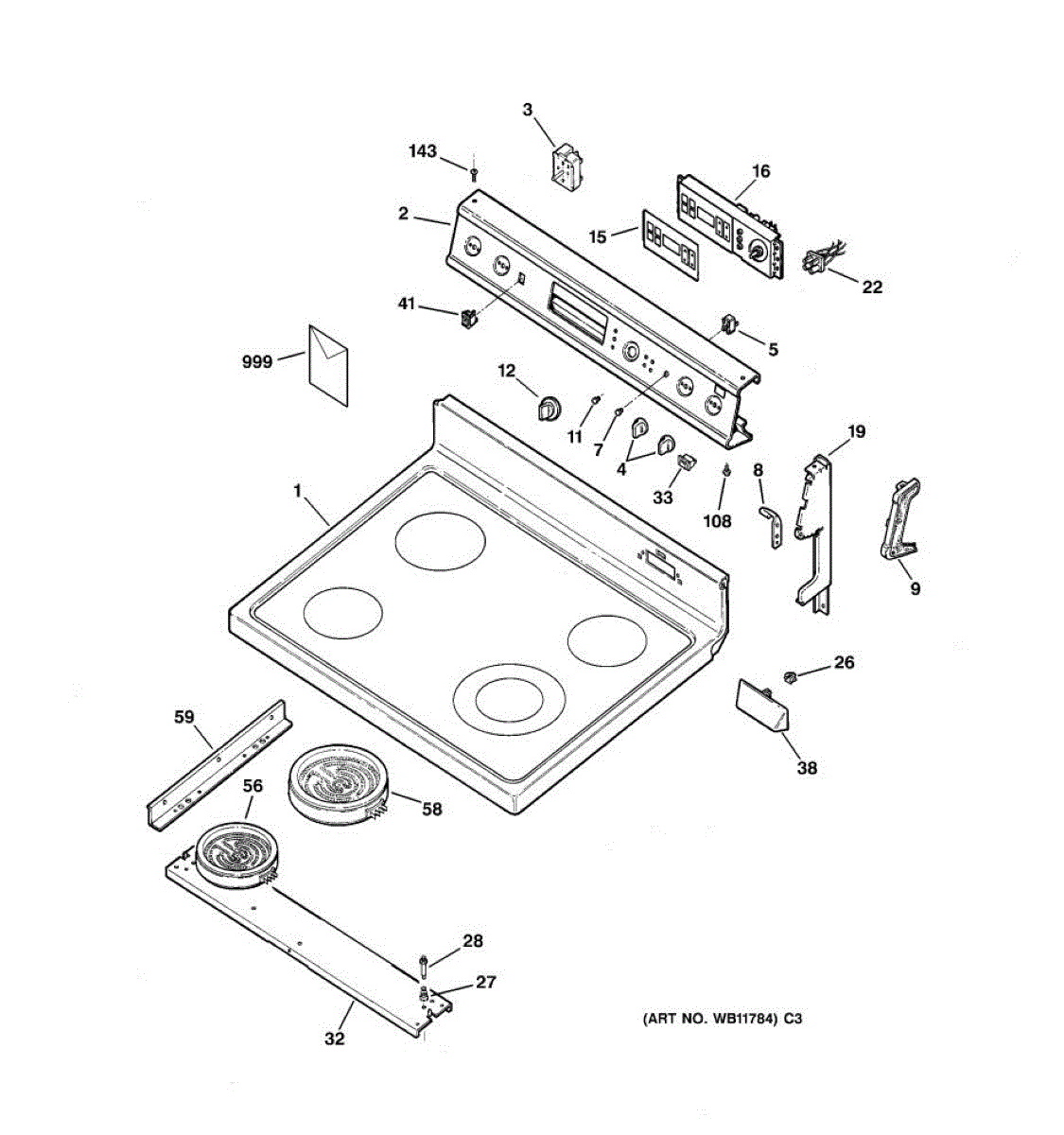 3
143
16
2
15
22
41
5
999
12
11
7
4
33
108
8
19
9
1
26
38
59
56
58
28
27
32
(ART NO. WB11784) C3