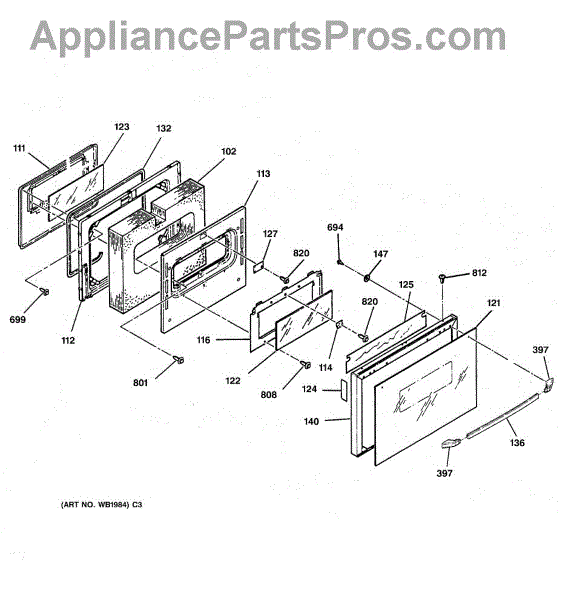 AppliancePartsPros.com

123
132
111
102
113
127
694
820
147
812
125
820
121
699
112
116
114
397
801
122
808
124
140
136
397

(ART NO. WB1984) C3