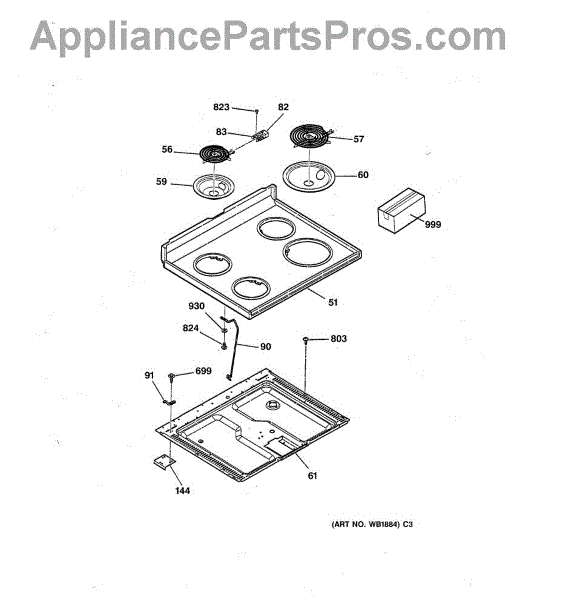 AppliancePartsPros.com

823
82
83
57
56
59
60
999
51
930
824
90
803
91
699
61
144

(ART NO. WB1884) C3