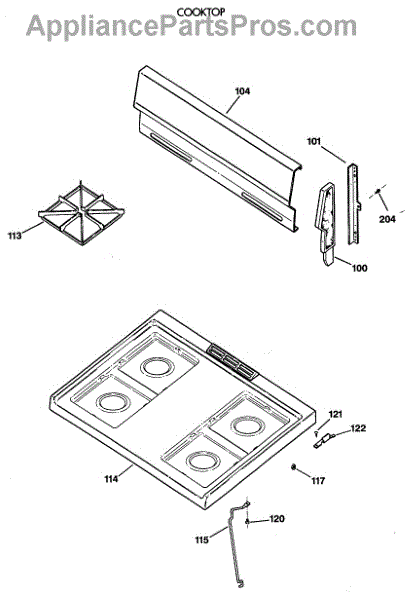 COOKTOP
AppliancePartsPros.com

104
101
204
113
100
121
122
114
117
120
115