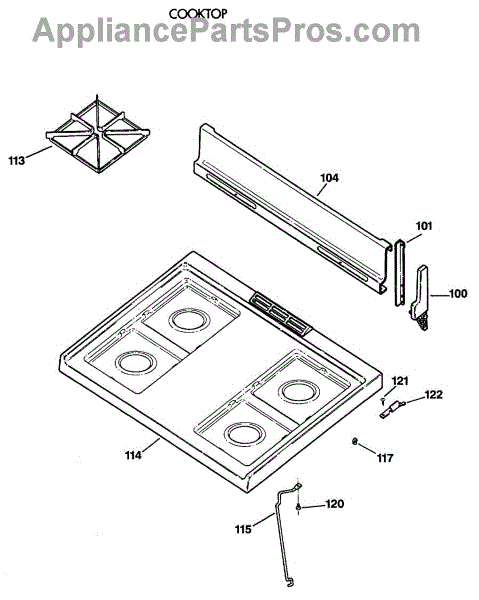 COOKTOP
AppliancePartsPros.com

113
104
101
100
121
122
117
114
120
115