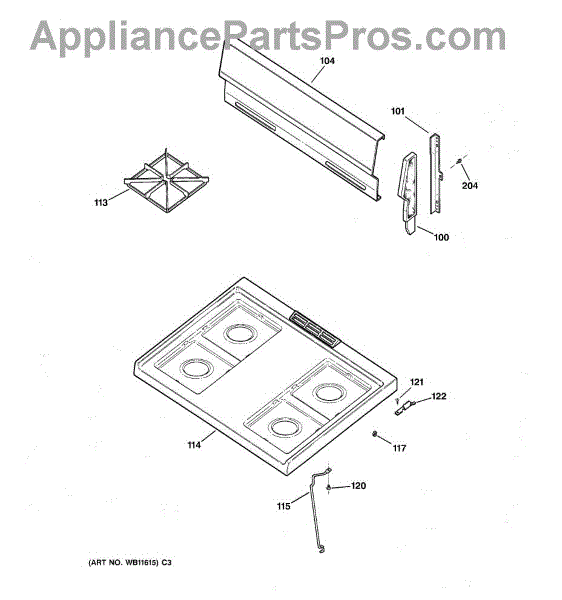 AppliancePartsPros.com

104

101

204

113

100

121

122

114

117

120

115

(ART NO. WB11615) C3