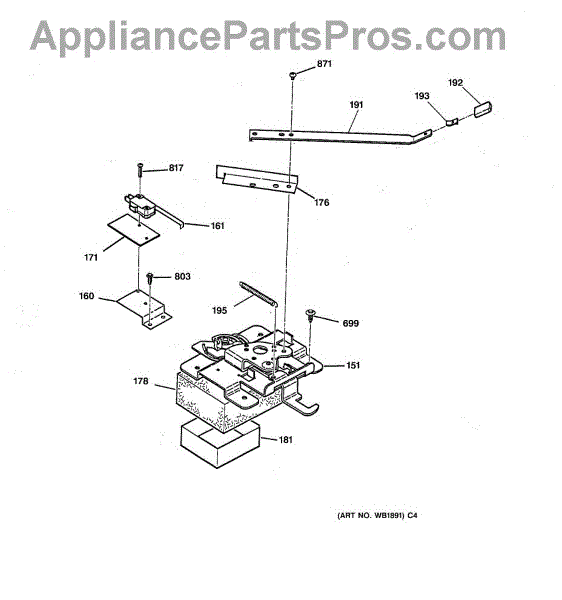 AppliancePartsPros.com

871
192
193
191
817
176
161
171
803
160
195
699
151
178
181

(ART NO. WB1891) C4