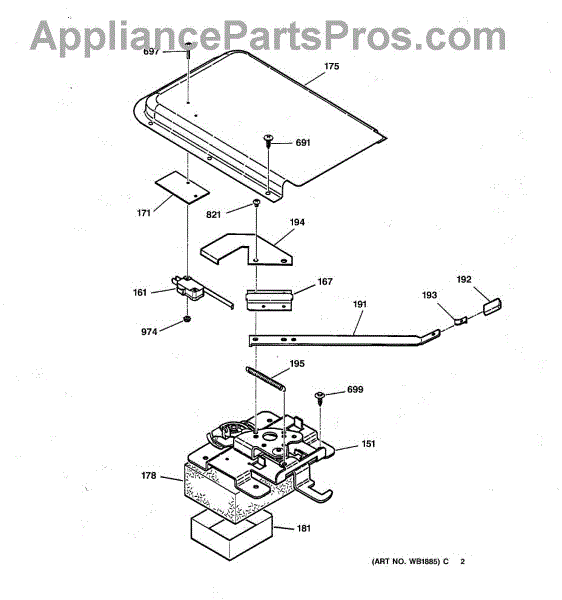 AppliancePartsPros.com

697
175
691
171
821
194
161
167
192
193
191
974
195
699
151
178
181

(ART NO. WB1885) C 2