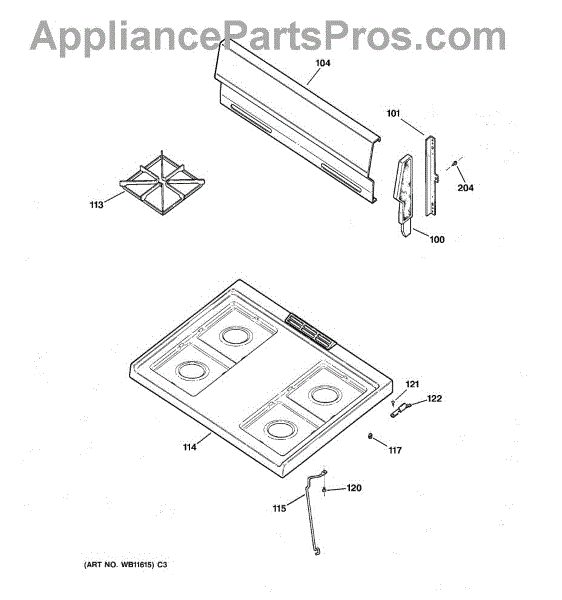 AppliancePartsPros.com

104

101

204

113

100

121

122

114

117

120

115

(ART NO. WB11615) C3