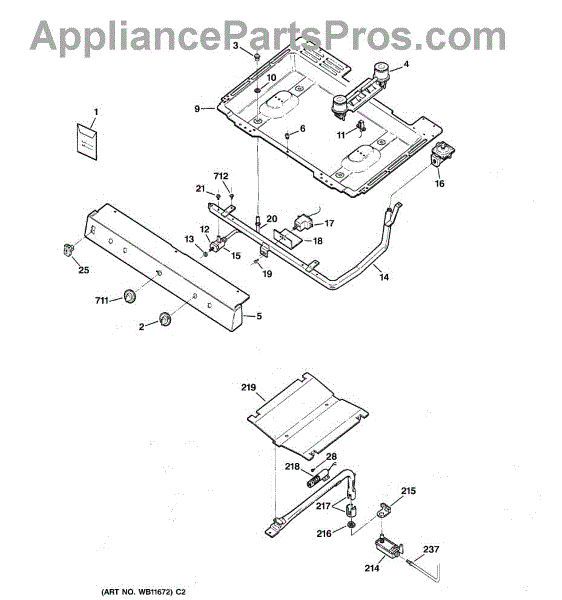 AppliancePartsPros.com

3
4
10
9
1
6
11
16
712
21
20
17
12
18
13
15
19
14
25
711
5
2

219
28
218
215
217
216
237
214

(ART NO. WB11672) C2