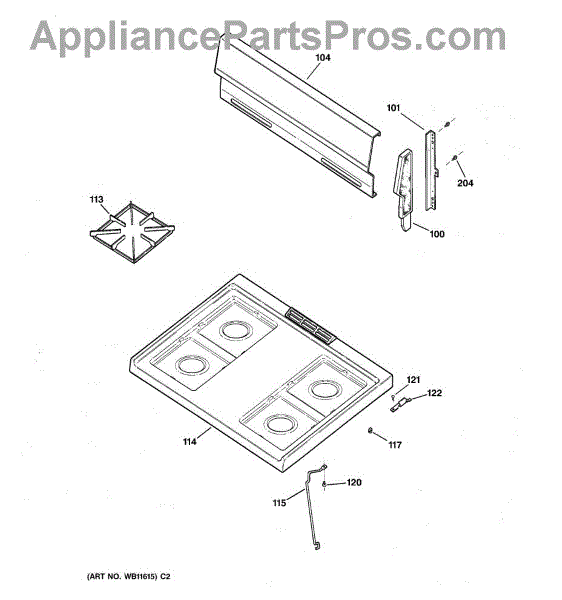 AppliancePartsPros.com

104

101

204

113

100

121

122

114

117

120

115

(ART NO. WB11615) C2