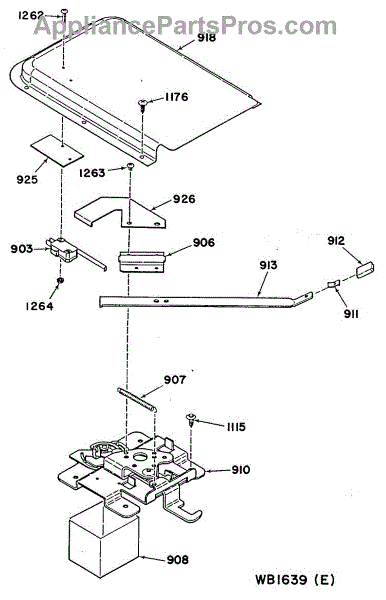 AppliancePartsPros.com

1262
918
1176
925
1263
926
903
906
912
913
1264
911
907
1115
910
908
WB1639 (E)