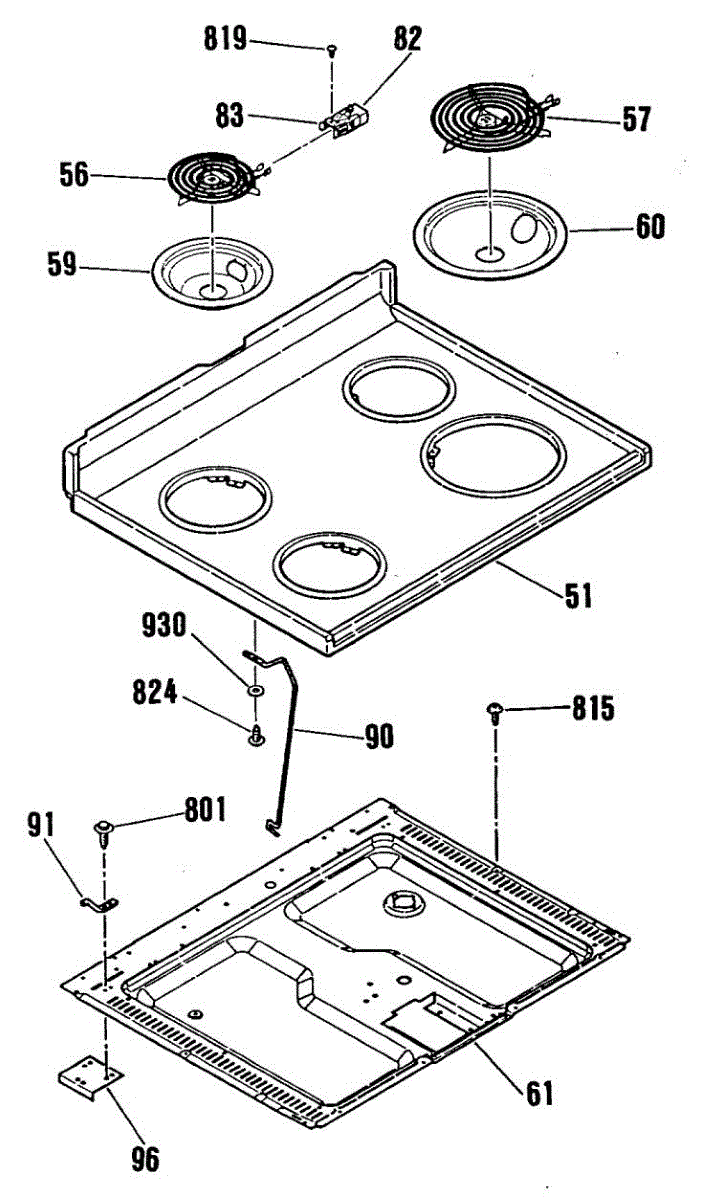 819
82
83
57
56
60
59
51
930
824
90
815
91
801
61
96