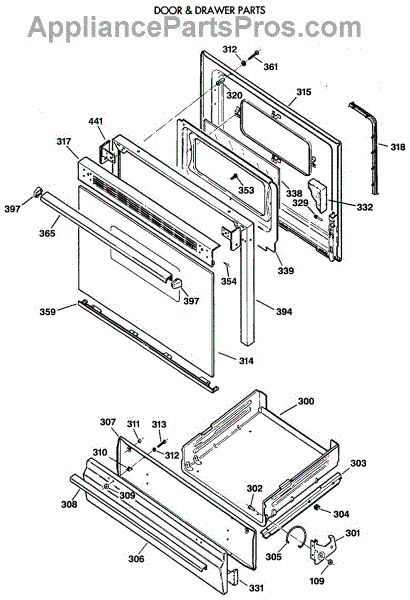 DOOR & DRAWER PARTS

AppliancePartsPros.com

312
361
320
315
441
318
317
353
338
329
332
397
365
339
354
397
394
359
314
300
307
311
313
312
310
303
302
309
308
304
301
305
306
109
331