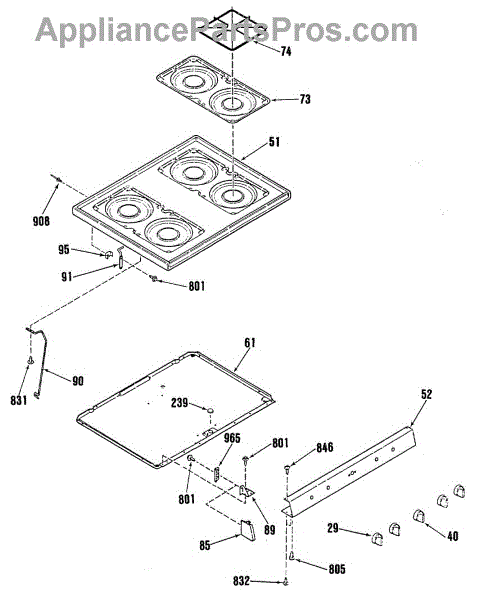 AppliancePartsPros.com

74
73
51
908
95
91
801
61
90
831
239
52
965
801
846
801
89
85
29
40
805
832