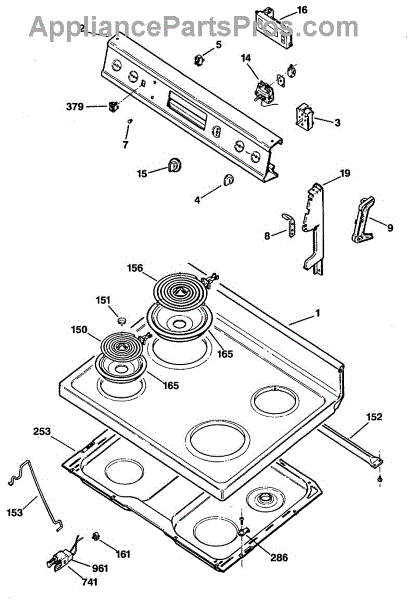 AppliancePartsPros.com

2
16
5
14
379
3
7
15
4
19
8
9
156
151
1
150
165
165
152
253
153
161
286
961
741