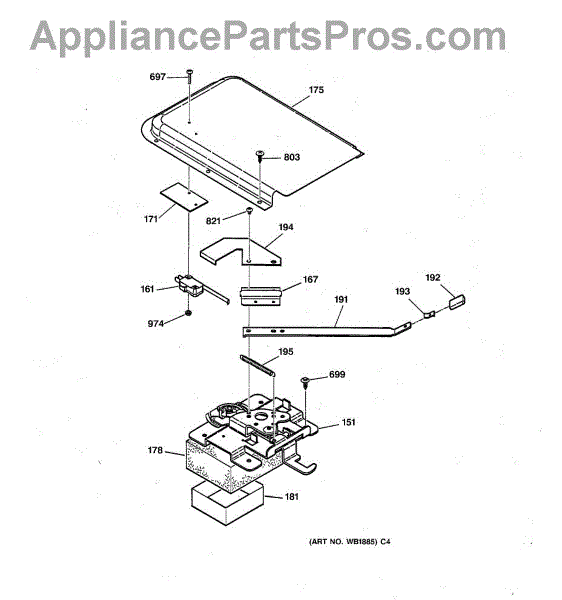 AppliancePartsPros.com

697
175
803
171
821
194
161
167
192
193
191
974
195
699
151
178
181

(ART NO. WB1885) C4