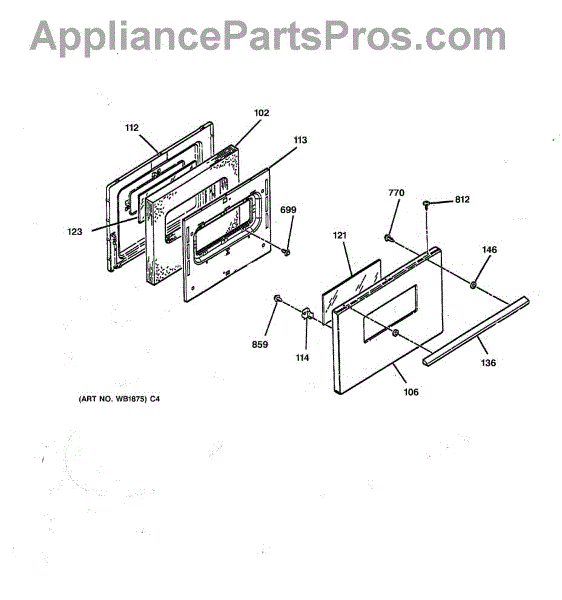 AppliancePartsPros.com

112
102
113
123
699
770
812
121
146
859
114
136
106

(ART NO. WB1875) C4