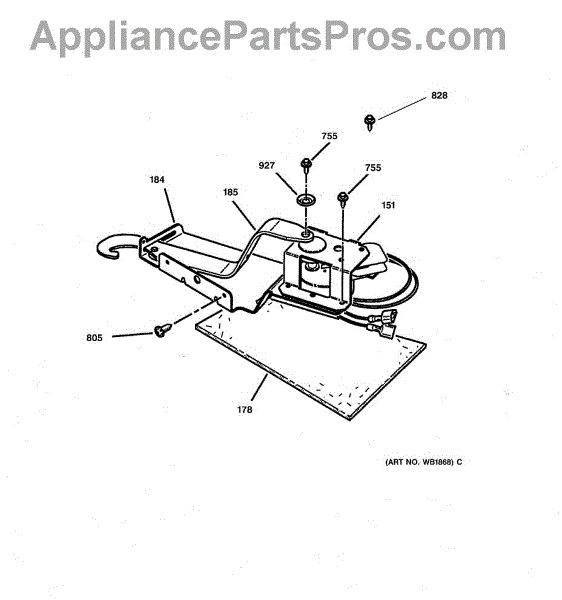 AppliancePartsPros.com

828
755
927
755
184
185
151
805
178

(ART NO. WB1868) C