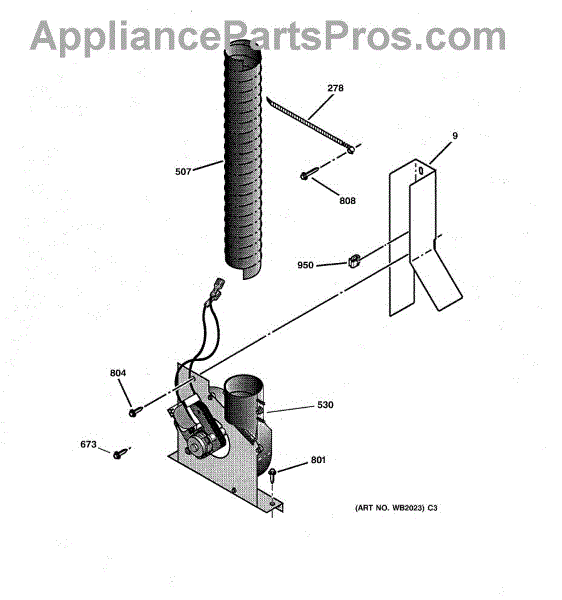 AppliancePartsPros.com

278

9

507

808

950

804

530

673

801

(ART NO. WB2023) C3