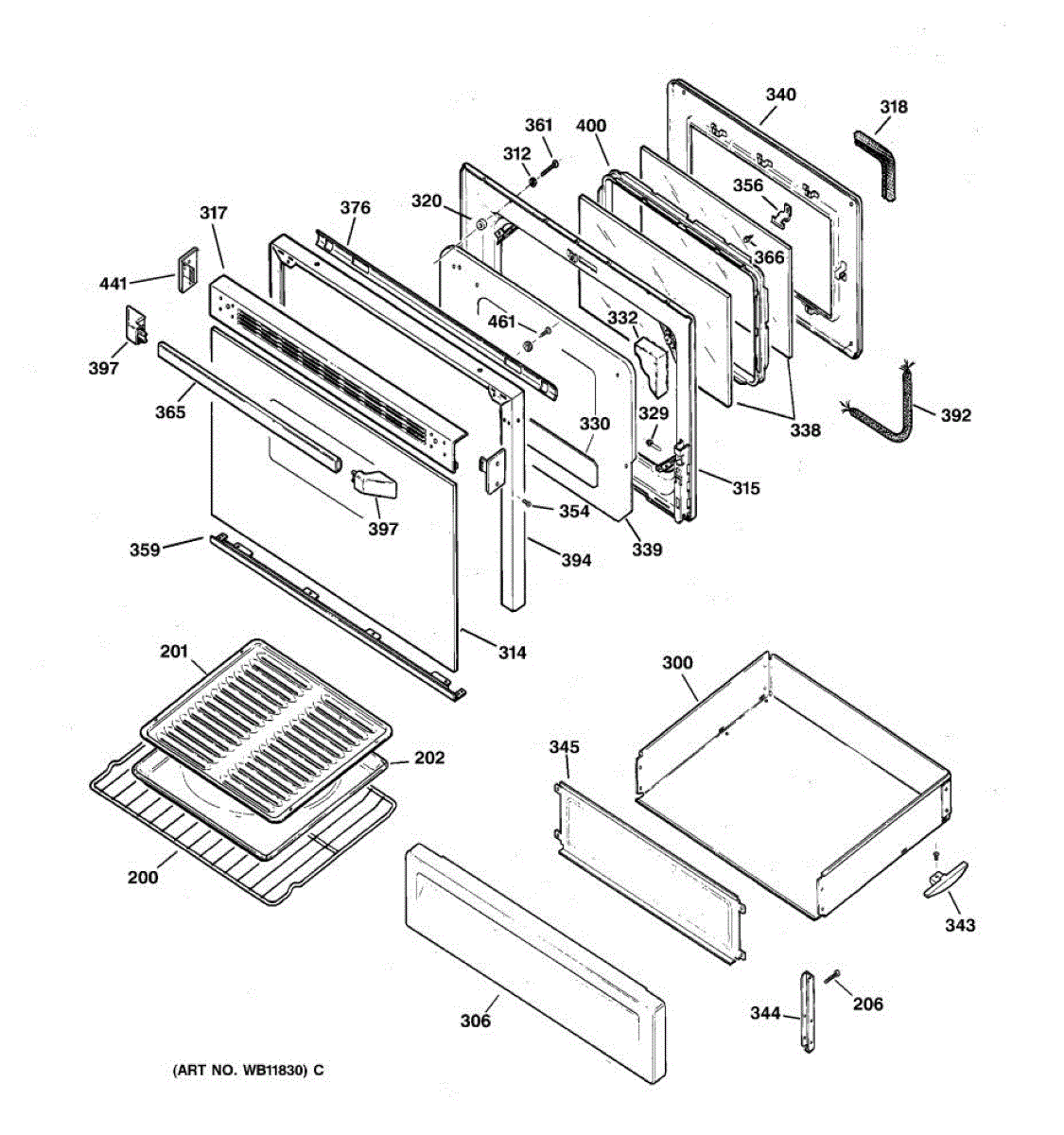 340
318
361
400
312
356
320
366
317
376
441
461
332
397
365
330
329
338
392
315
397
354
339
359
394
314
201
300
202
345
200
343
306
344
206
(ART NO. WB11830) C