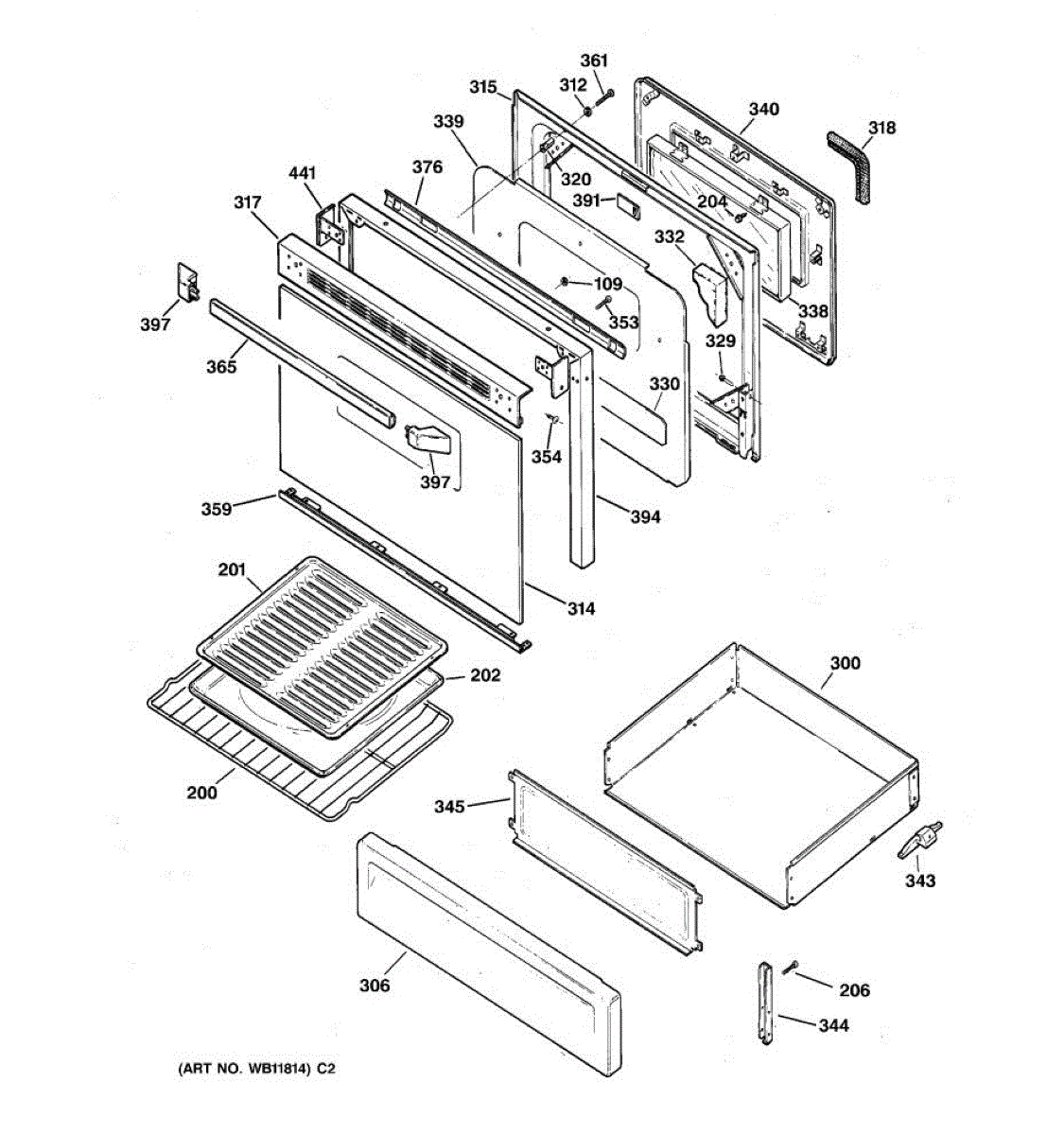 361
312
315
340
318
339
320
441
376
391
204
317
332
109
397
353
338
365
329
330
354
397
359
394
201
314
202
300
200
345
343
306
206
344
(ART NO. WB11814) C2