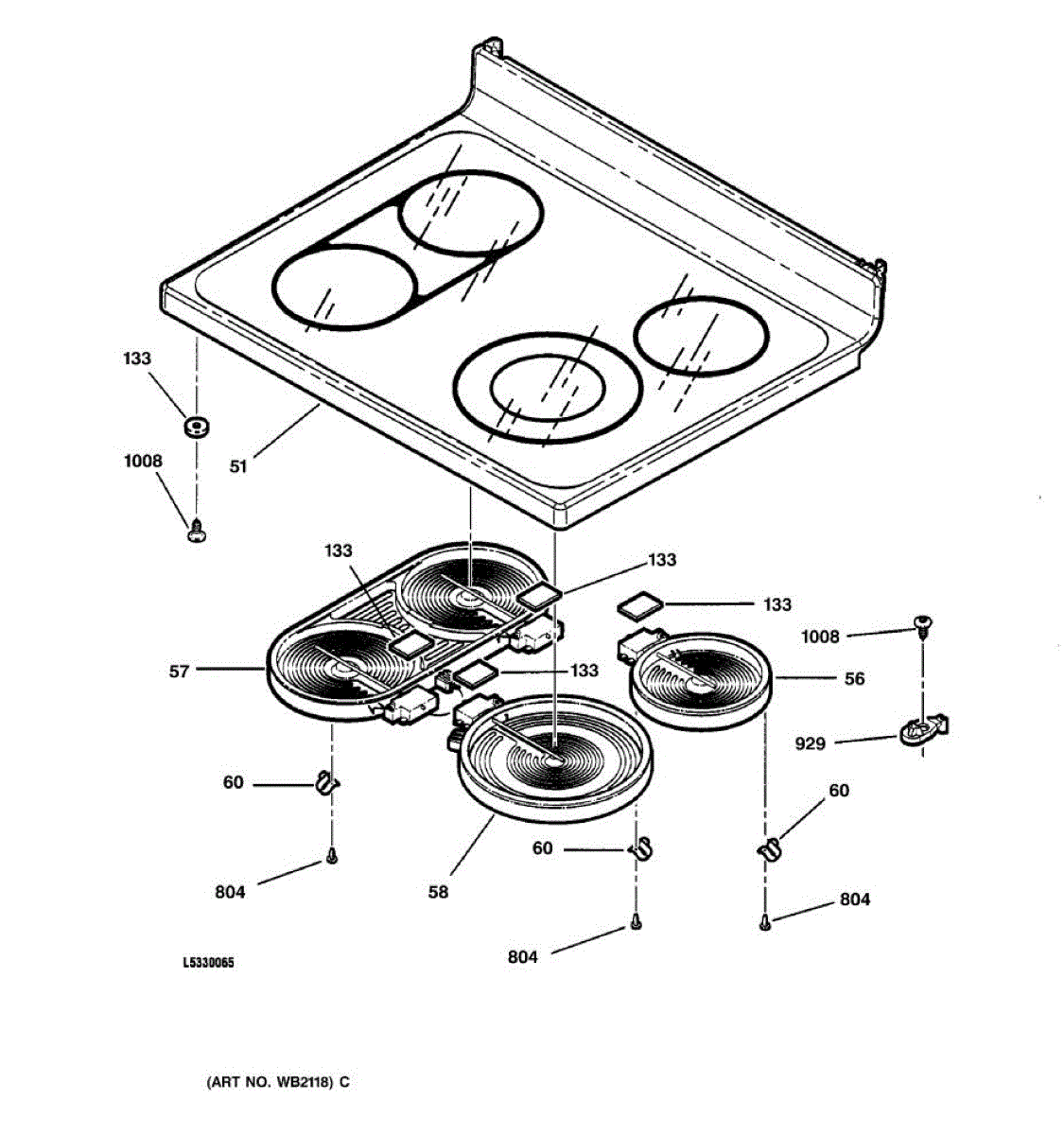 133

1008

51

133

133

133

1008

57

133

56

929

60

60

60

804

58

804

804

L5330065

(ART NO. WB2118) C