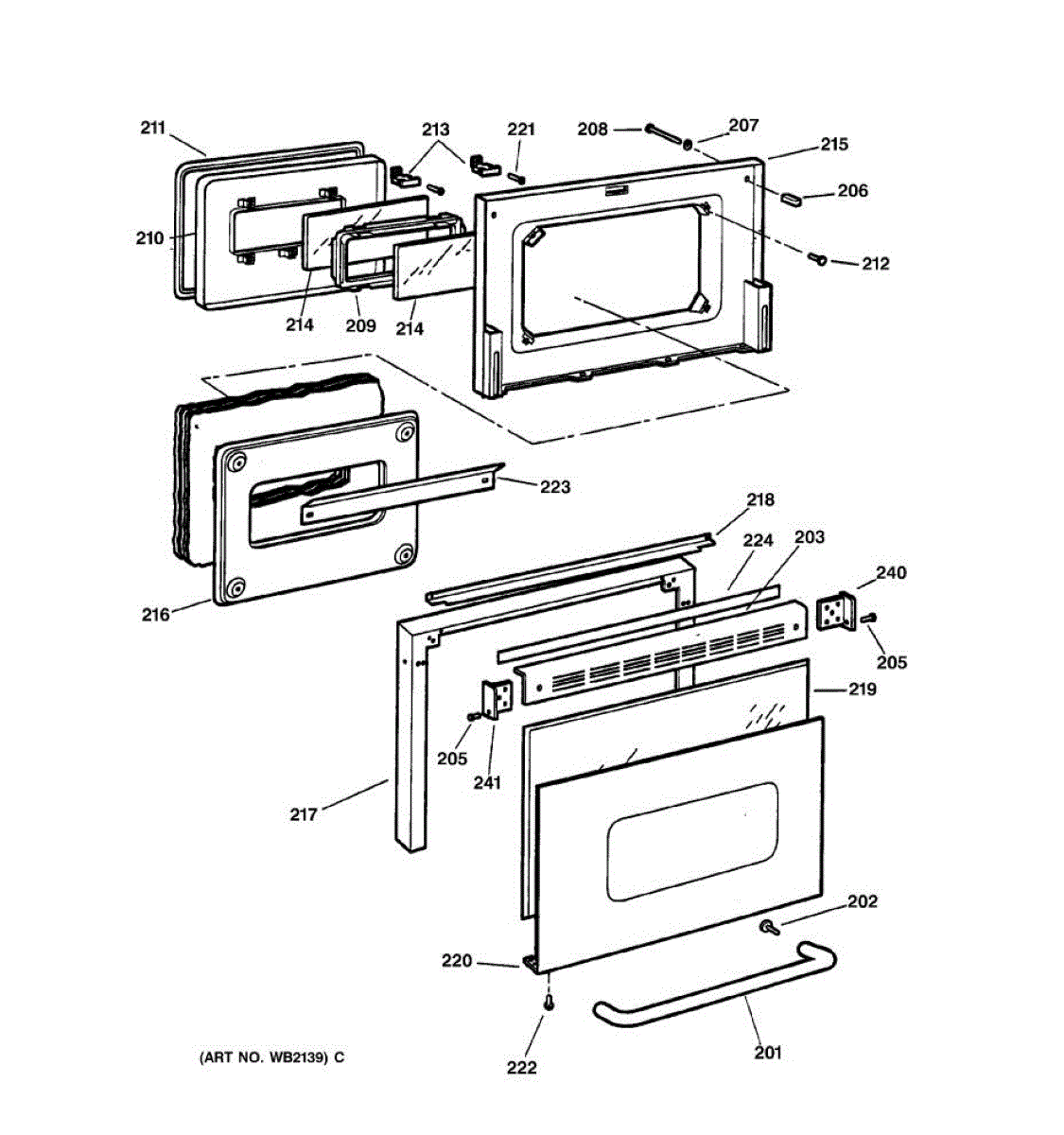 211
213
221
208
207
215
206
210
212
214
209
214
223
218
224
203
240
216
205
219
205
241
217
202
220
222
201
(ART NO. WB2139) C