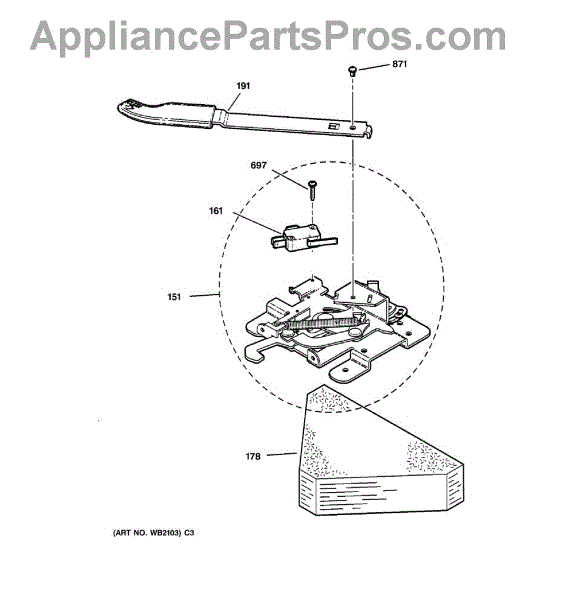 AppliancePartsPros.com

871

191

697

161

151

178

(ART NO. WB2103) C3