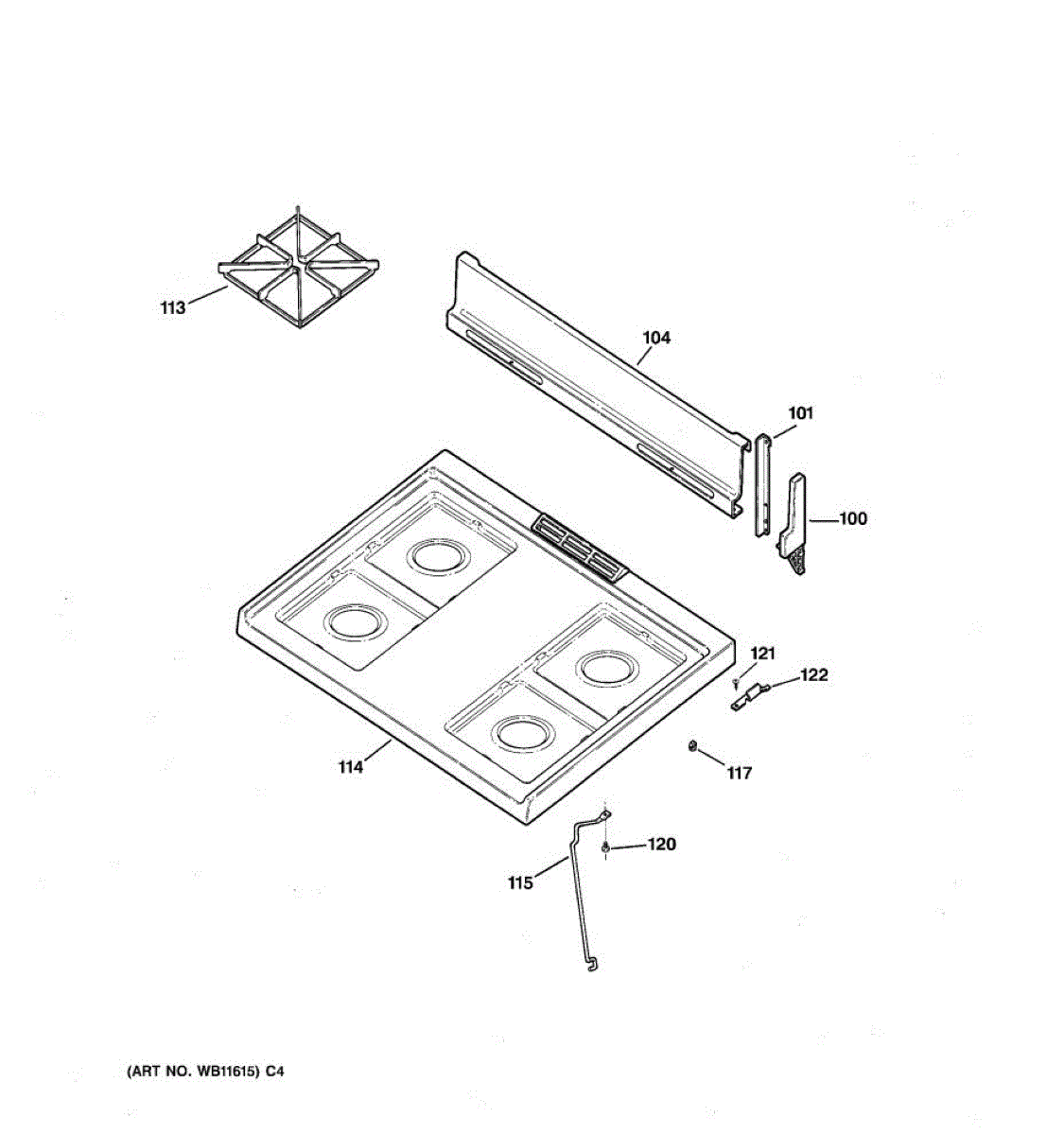 113
104
101
100
121
122
114
117
120
115
(ART NO. WB11615) C4