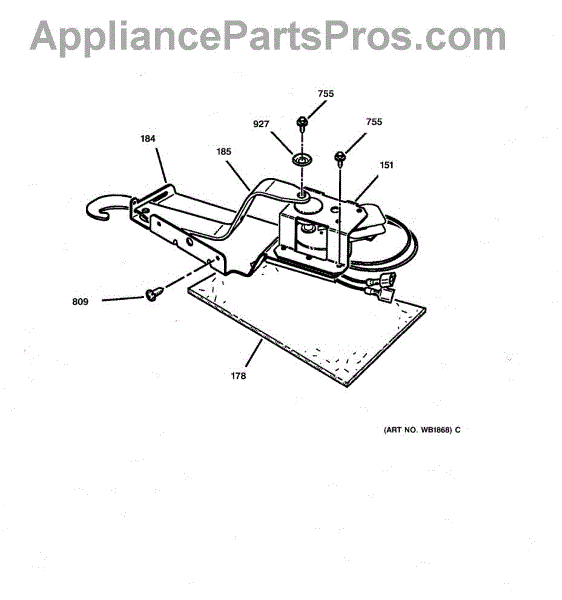 AppliancePartsPros.com

755
927
755
184
185
151
809
178

(ART NO. WB1868) C