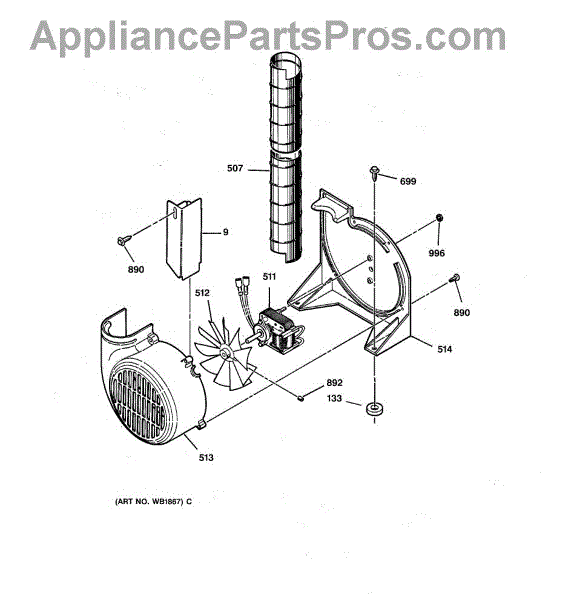 AppliancePartsPros.com

507
699
9
996
890
511
512
890
514
892
133
513

(ART NO. WB1867) C