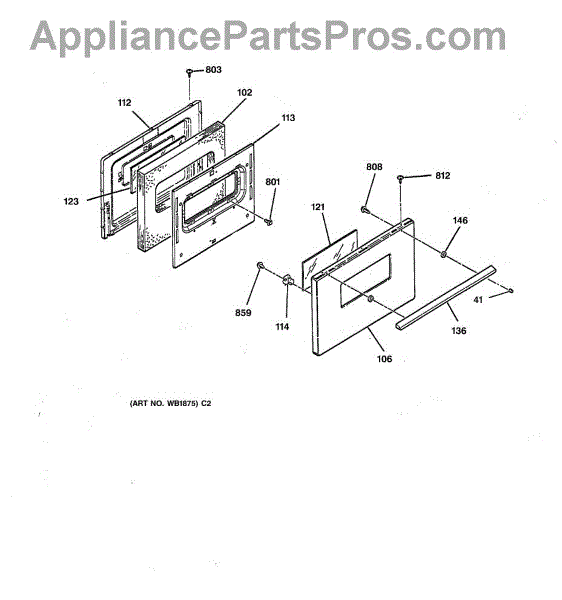 AppliancePartsPros.com

803
112
102
113
123
801
808
812
121
146
859
114
41
136
106

(ART NO. WB1875) C2