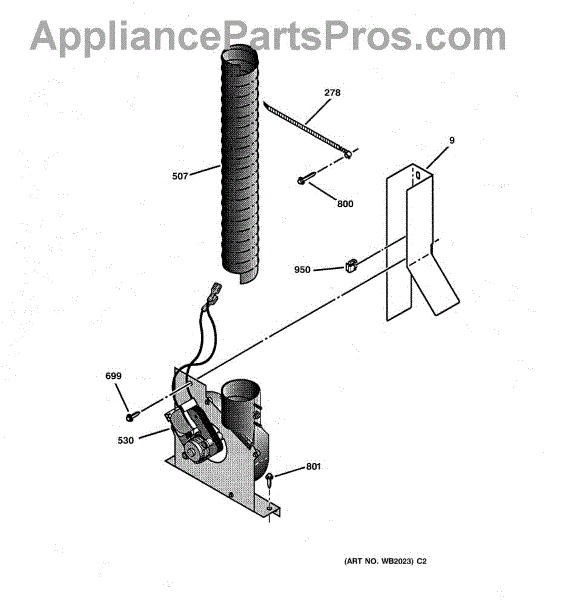 AppliancePartsPros.com

278

9

507

800

950

699

530

801

(ART NO. WB2023) C2