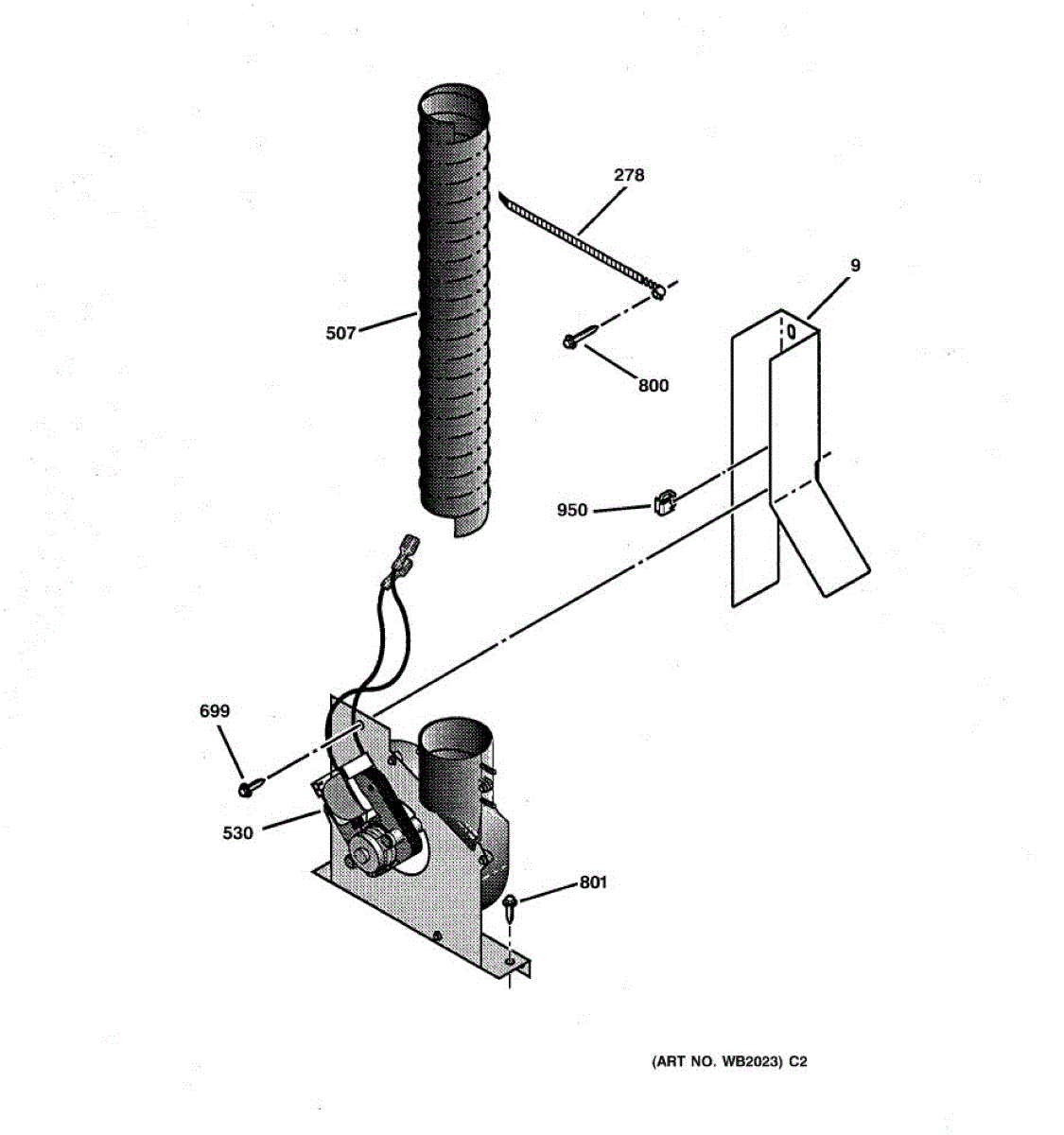 278
9
507
800
950
699
530
801
(ART NO. WB2023) C2