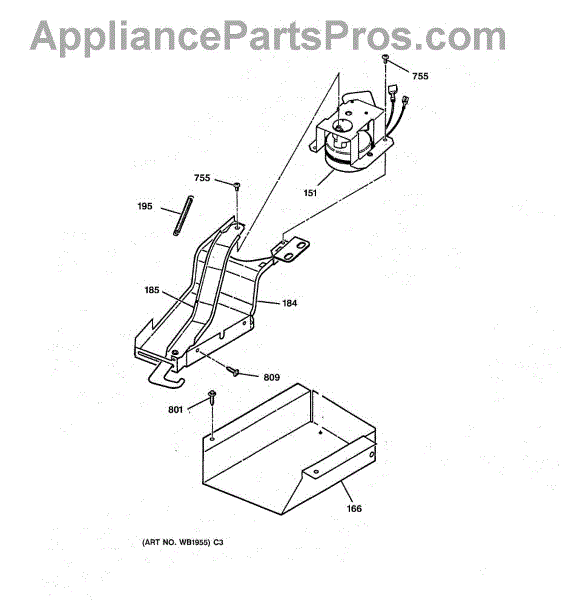 AppliancePartsPros.com

755

755

151

195

185

184

809

801

166

(ART NO. WB1955) C3