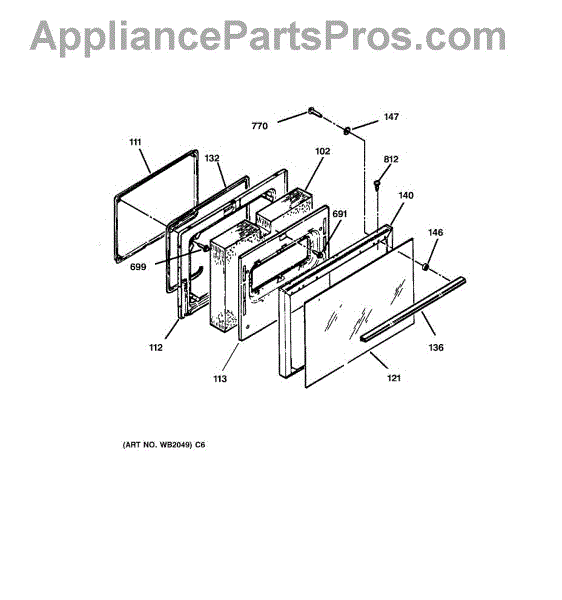 AppliancePartsPros.com

770
147
111
132
102
812
140
691
146
699
112
113
136
121

(ART NO. WB2049) C6