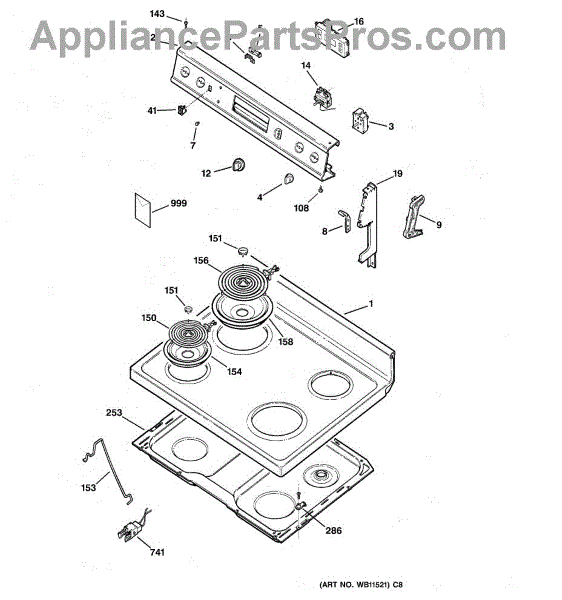 AppliancePartsPros.com

143
2
5
16
14
41
3
7
12
4
108
19
999
8
9
151
156
151
1
150
158
154
253
153
286
741

(ART NO. WB11521) C8