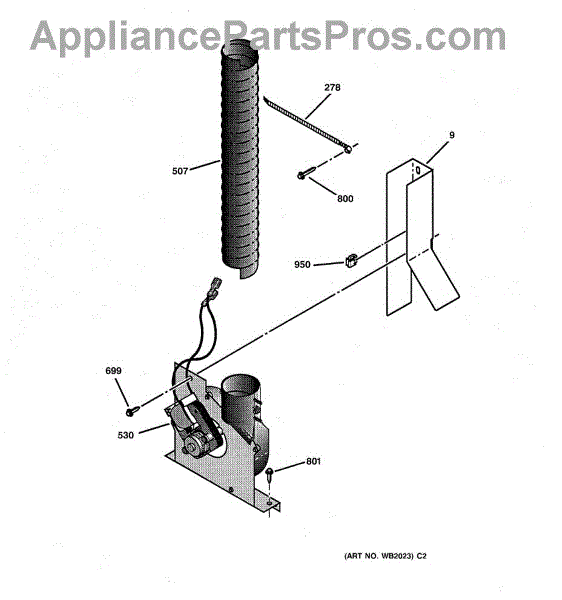 AppliancePartsPros.com

278

9

507

800

950

699

530

801

(ART NO. WB2023) C2