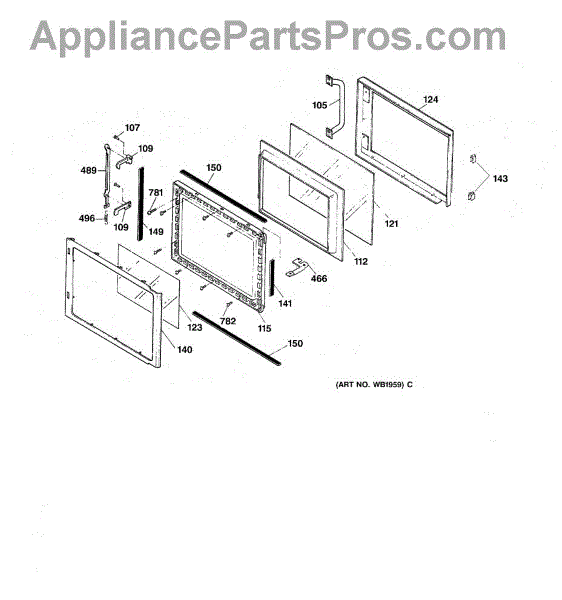 AppliancePartsPros.com

105
124
107
109
489
150
143
781
496
109
149
121
112
466
141
123
782
115
140
150

(ART NO. WB1959) C