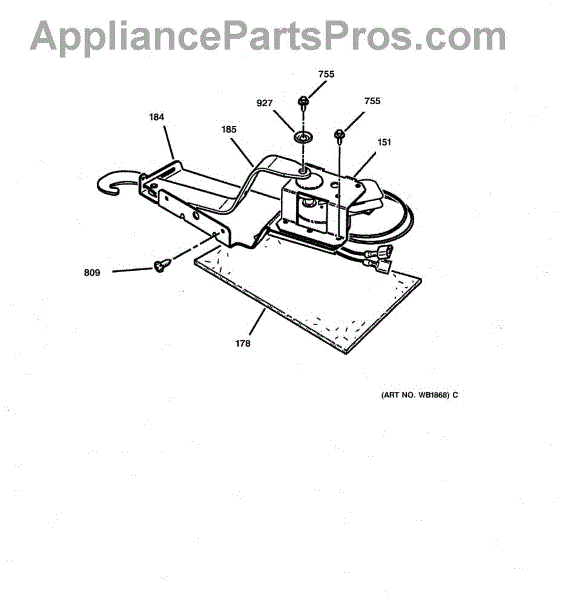 AppliancePartsPros.com

755

927

755

184

185

151

809

178

(ART NO. WB1868) C