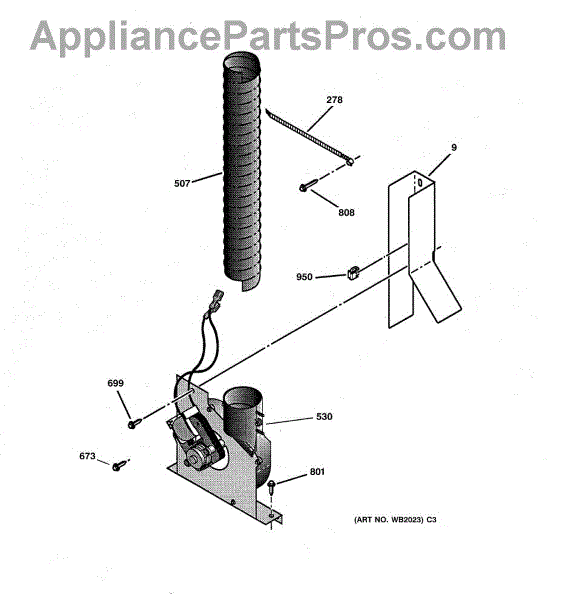 AppliancePartsPros.com

278

9

507

808

950

699

530

673

801

(ART NO. WB2023) C3