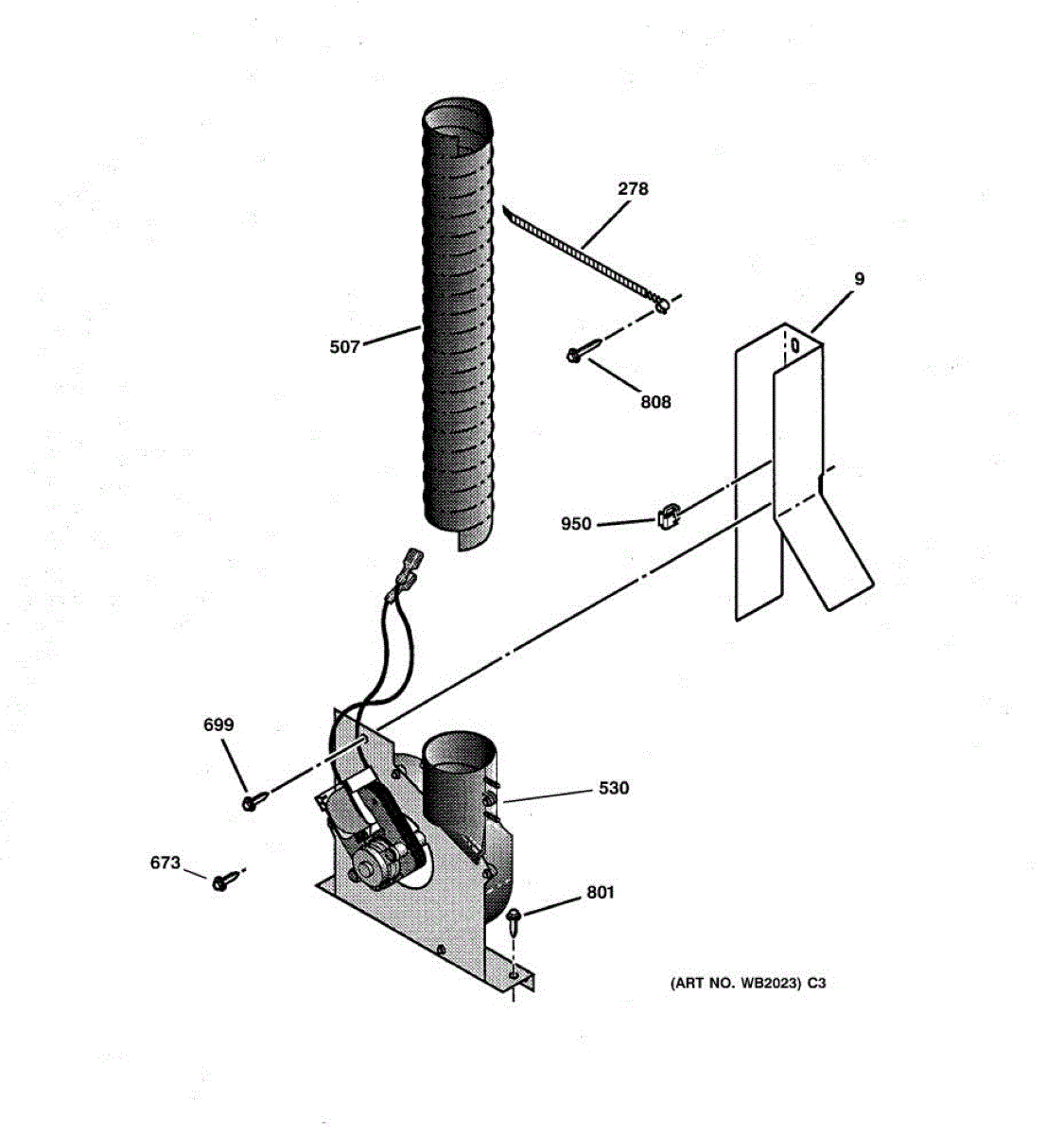 278

9

507

808

950

699

530

673

801

(ART NO. WB2023) C3