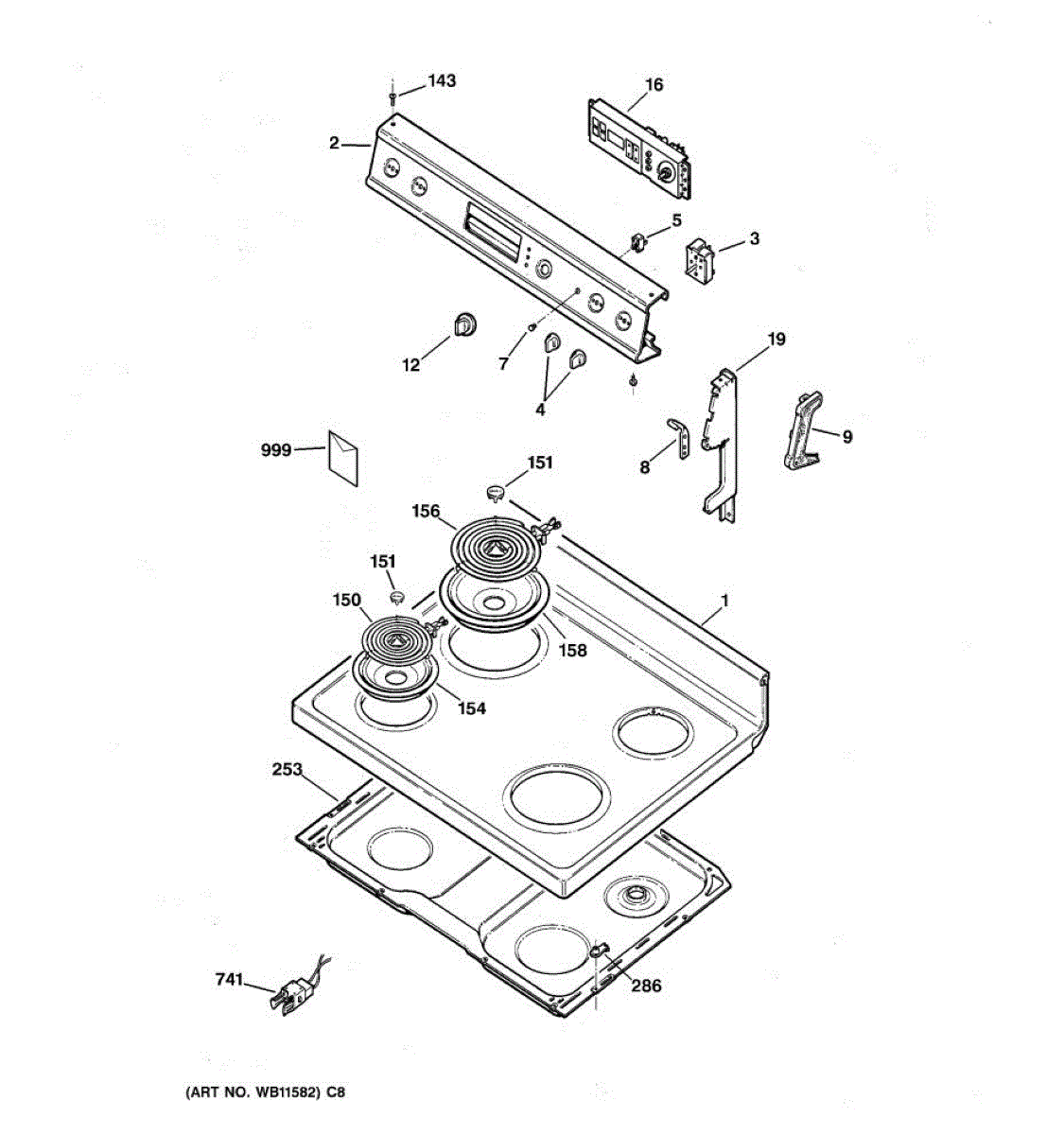 143
16
2
5
3
12
7
4
19
999
8
9
151
156
151
150
1
158
154
253
741
286
(ART NO. WB11582) C8