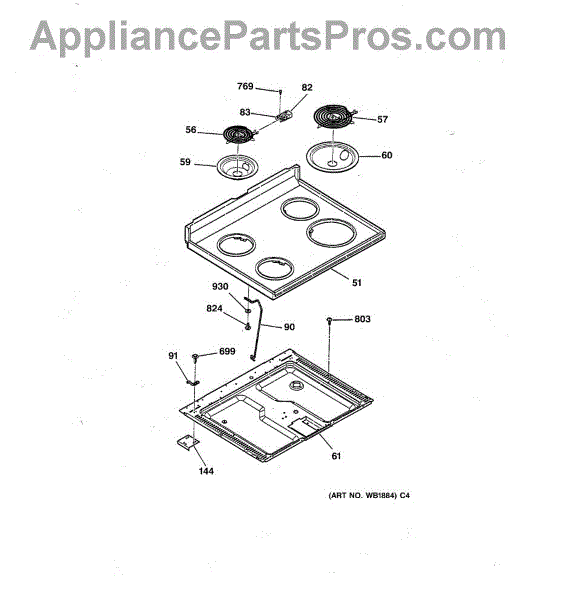 AppliancePartsPros.com

769
82
83
57
56
59
60
51
930
824
90
803
91
699
61
144

(ART NO. WB1884) C4