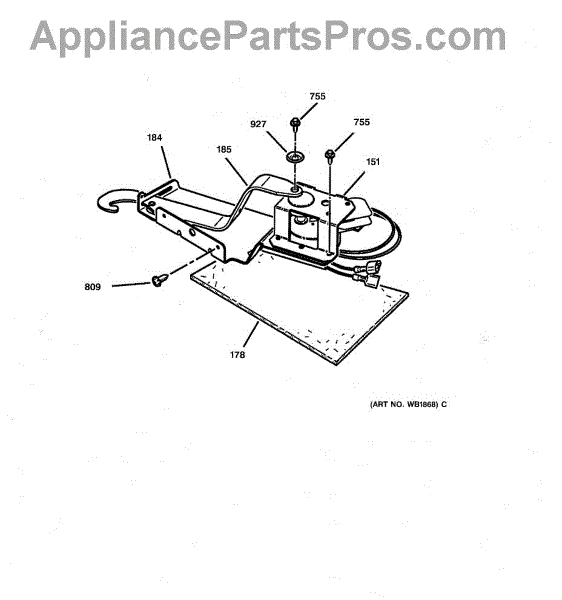 AppliancePartsPros.com

755

927

755

184

185

151

809

178

(ART NO. WB1868) C